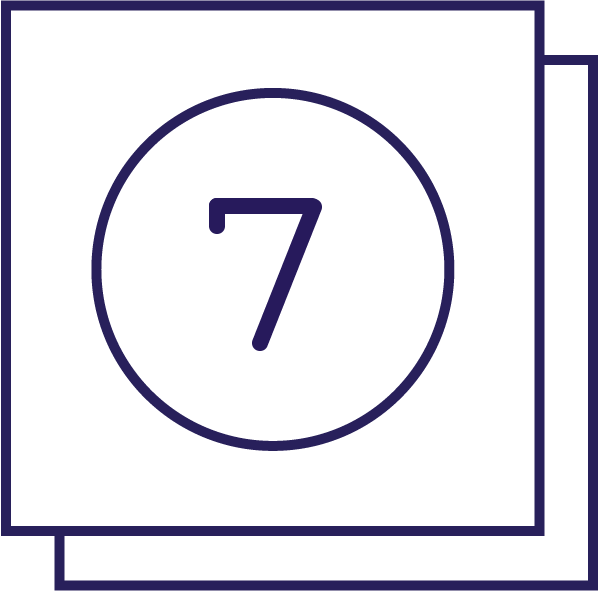 7